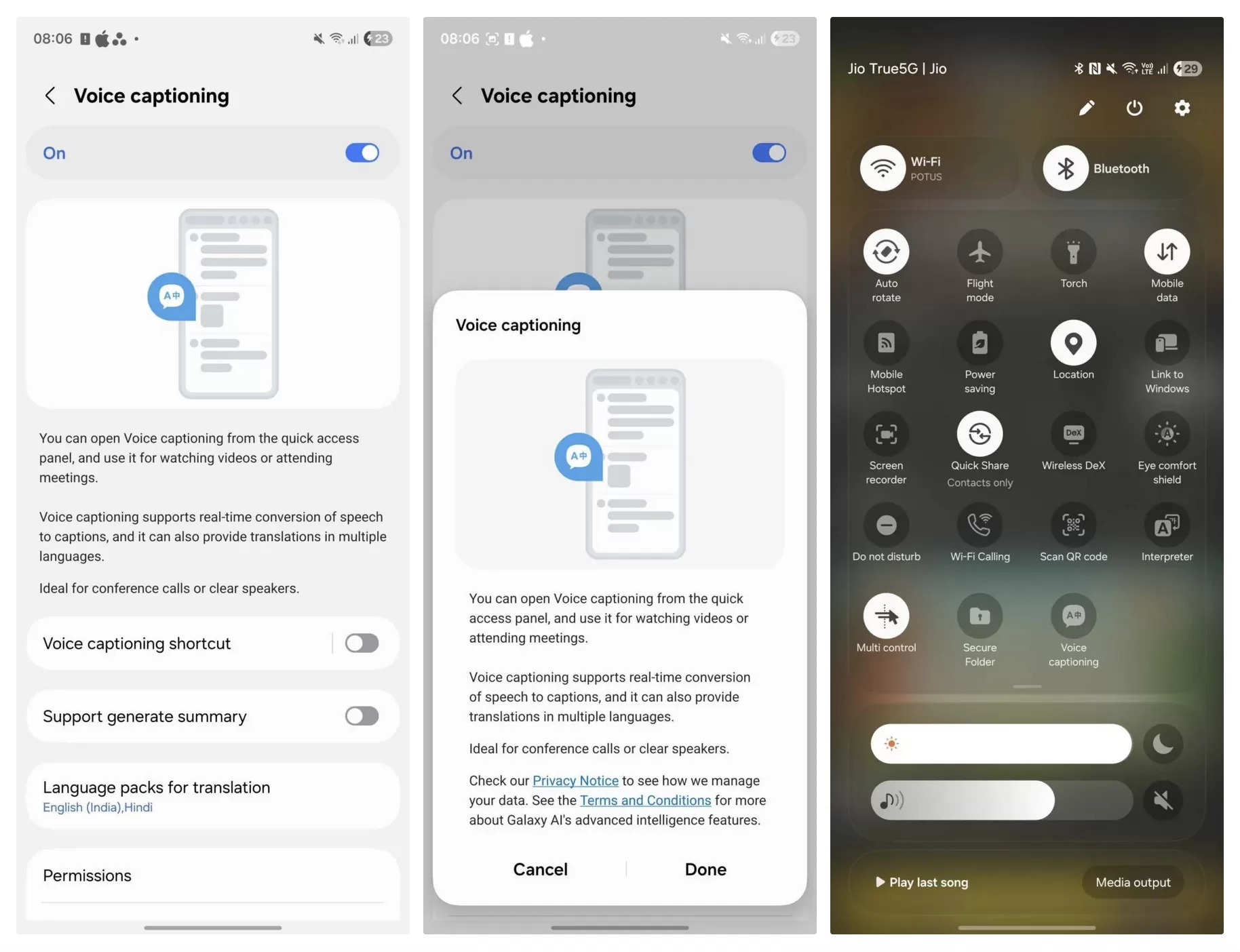 08:06

23

Voice captioning

On

You can open Voice captioning from the quick access panel, and use it for watching videos or attending meetings.

Voice captioning supports real-time conversion of speech to captions, and it can also provide translations in multiple languages.

Ideal for conference calls or clear speakers.

Voice captioning shortcut

Support generate summary

Language packs for translation
English (India),Hindi

Permissions

08:06

23

Voice captioning

On

Voice captioning

You can open Voice captioning from the quick access panel, and use it for watching videos or attending meetings.

Voice captioning supports real-time conversion of speech to captions, and it can also provide translations in multiple languages.

Ideal for conference calls or clear speakers.

Check our Privacy Notice to see how we manage your data. See the Terms and Conditions for more about Galaxy AI's advanced intelligence features.

Cancel

Done

Jio True5G | Jio

29

Wi-Fi
POTUS

Bluetooth

Auto rotate

Flight mode

Torch

Mobile data

Mobile Hotspot

Power saving

Location

Link to Windows

Screen recorder

Quick Share
Contacts only

Wireless DeX

Eye comfort shield

Do not disturb

Wi-Fi Calling

Scan QR code

Interpreter

Multi control

Secure Folder

Voice captioning

Play last song

Media output