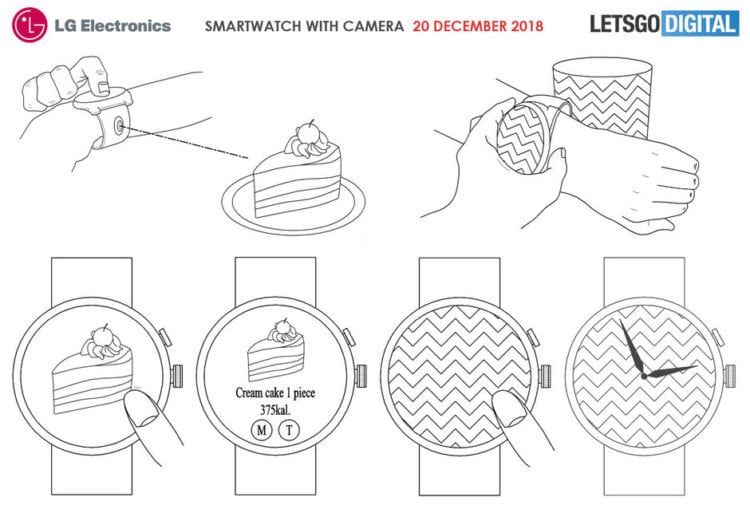 LG Electronics SMARTWATCH WITH CAMERA 20 DECEMBER 2018 LETSGO DIGITAL

Cream cake 1 piece
375kal.
M T