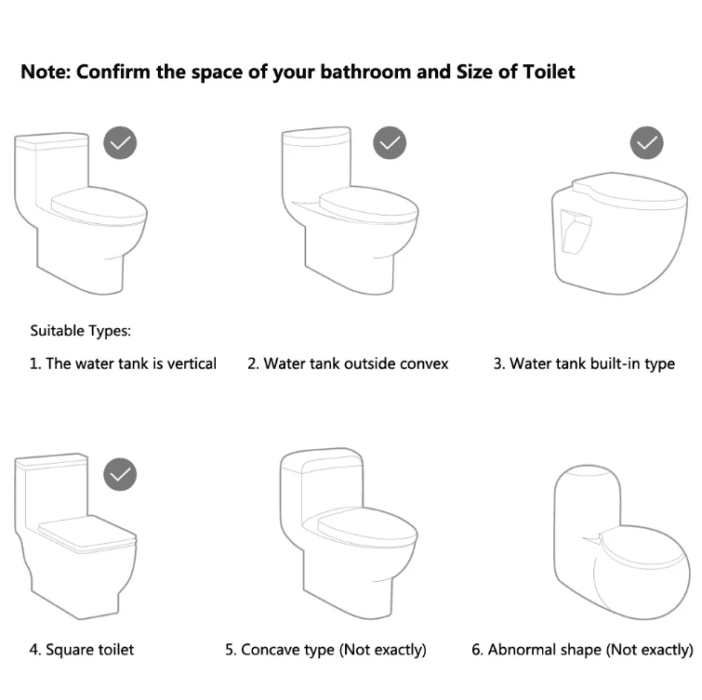 Note: Confirm the space of your bathroom and Size of Toilet

Suitable Types:

1. The water tank is vertical

2. Water tank outside convex

3. Water tank built-in type

4. Square toilet

5. Concave type (Not exactly)

6. Abnormal shape (Not exactly)