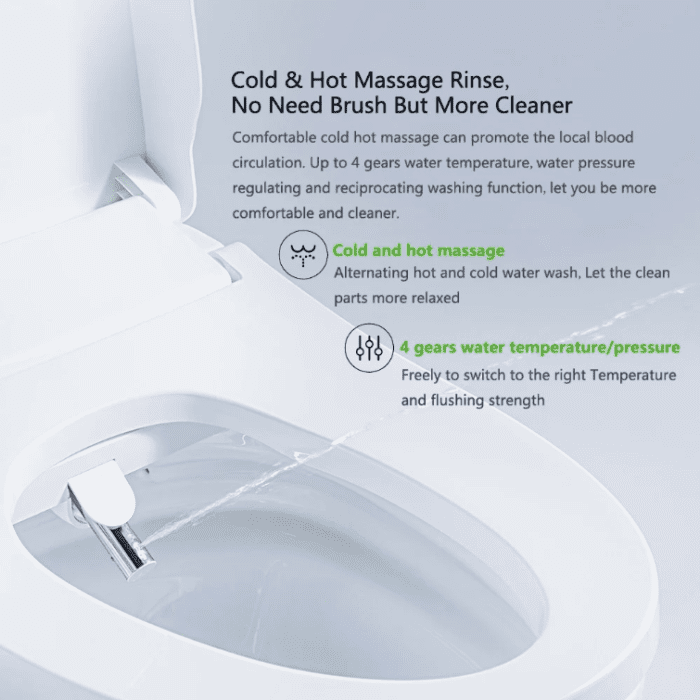 Cold & Hot Massage Rinse,
No Need Brush But More Cleaner

Comfortable cold hot massage can promote the local blood circulation. Up to 4 gears water temperature, water pressure regulating and reciprocating washing function, let you be more comfortable and cleaner.

Cold and hot massage
Alternating hot and cold water wash, Let the clean parts more relaxed

4 gears water temperature/pressure
Freely to switch to the right Temperature and flushing strength