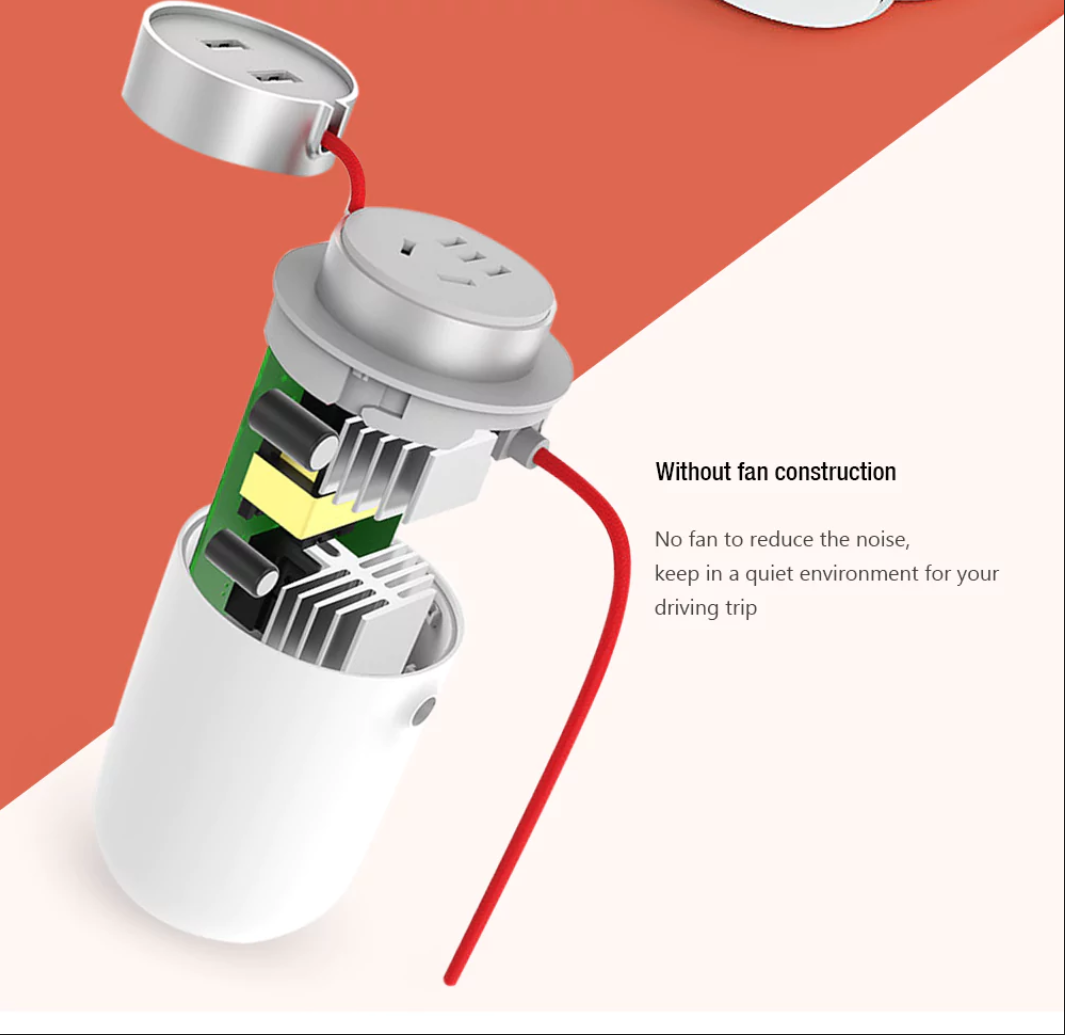 Without fan construction

No fan to reduce the noise, keep in a quiet environment for your driving trip