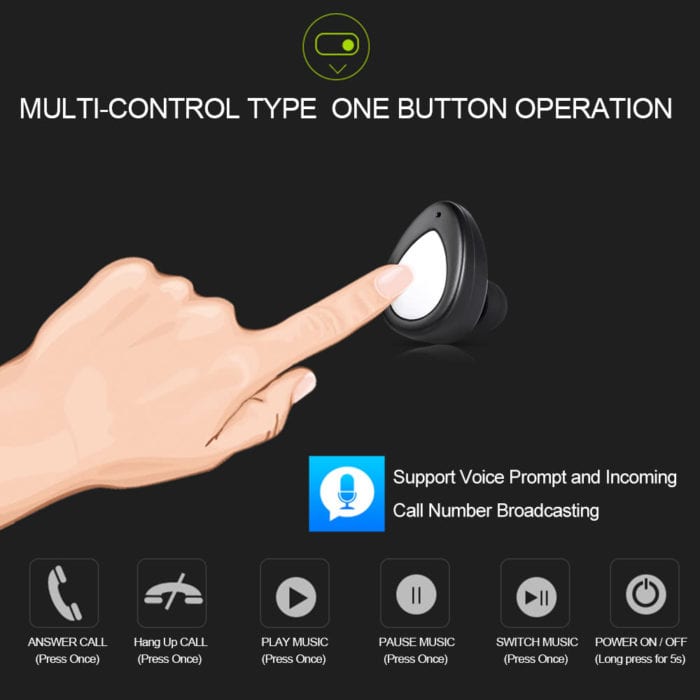 MULTI-CONTROL TYPE ONE BUTTON OPERATION

Support Voice Prompt and Incoming Call Number Broadcasting

ANSWER CALL (Press Once)

Hang Up CALL (Press Once)

PLAY MUSIC (Press Once)

PAUSE MUSIC (Press Once)

SWITCH MUSIC (Press Once)

POWER ON / OFF (Long press for 5s)